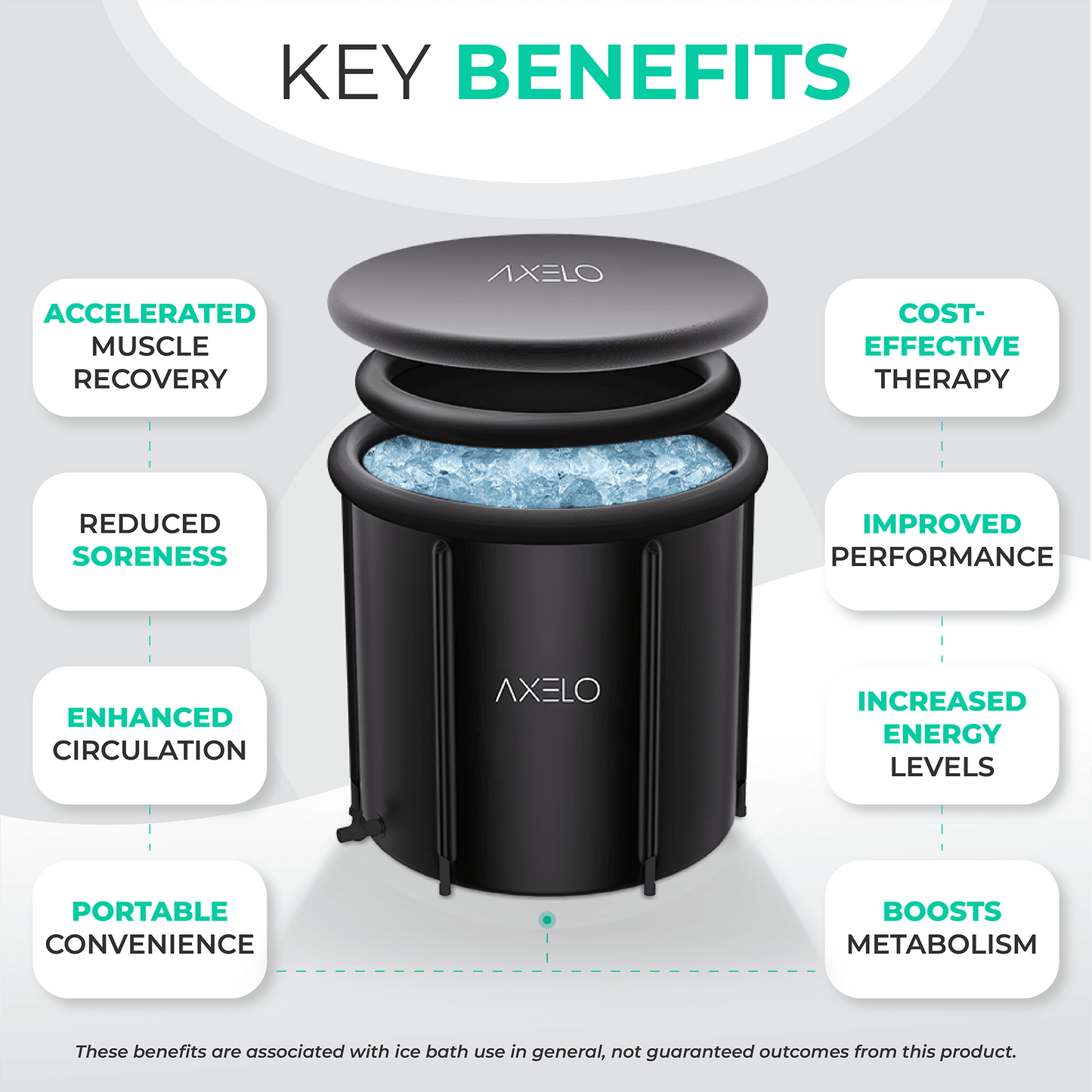 KEY BENEFITS

ACCELERATED MUSCLE RECOVERY

REDUCED SORENESS

ENHANCED CIRCULATION

PORTABLE CONVENIENCE

AXELO

AXELO

COST-EFFECTIVE THERAPY

IMPROVED PERFORMANCE

INCREASED ENERGY LEVELS

BOOSTS METABOLISM

These benefits are associated with ice bath use in general, not guaranteed outcomes from this product.