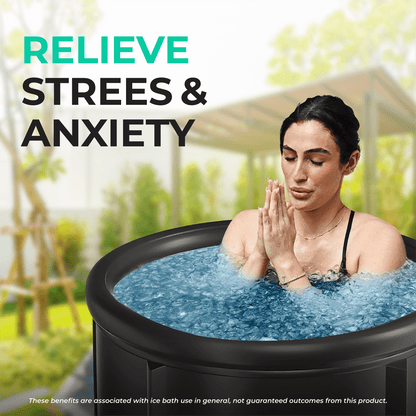 RELIEVE
STREES &
ANXIETY

These benefits are associated with ice bath use in general, not guaranteed outcomes from this product.