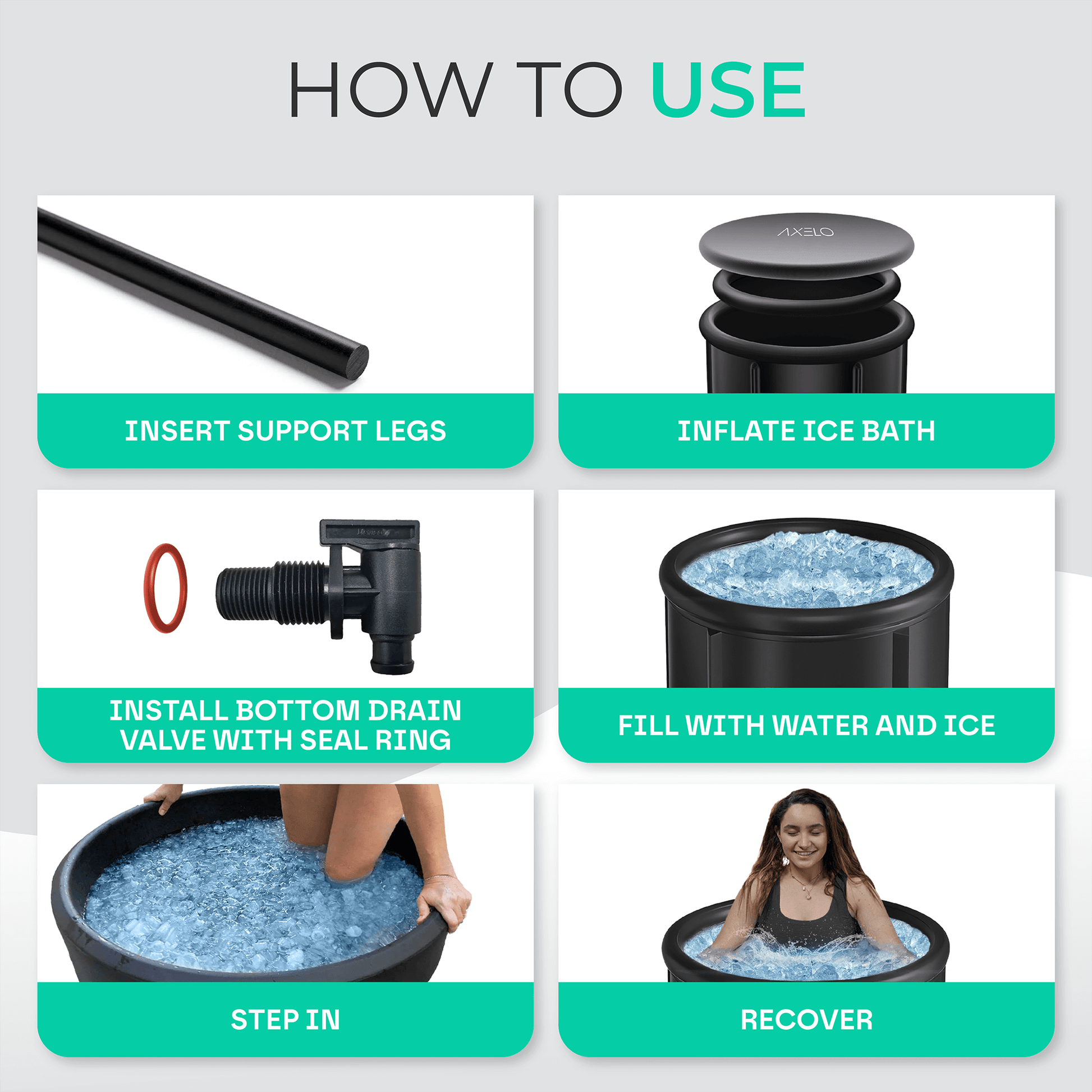 HOW TO USE

INSERT SUPPORT LEGS

AXELO

INFLATE ICE BATH

INSTALL BOTTOM DRAIN VALVE WITH SEAL RING

FILL WITH WATER AND ICE

STEP IN

RECOVER