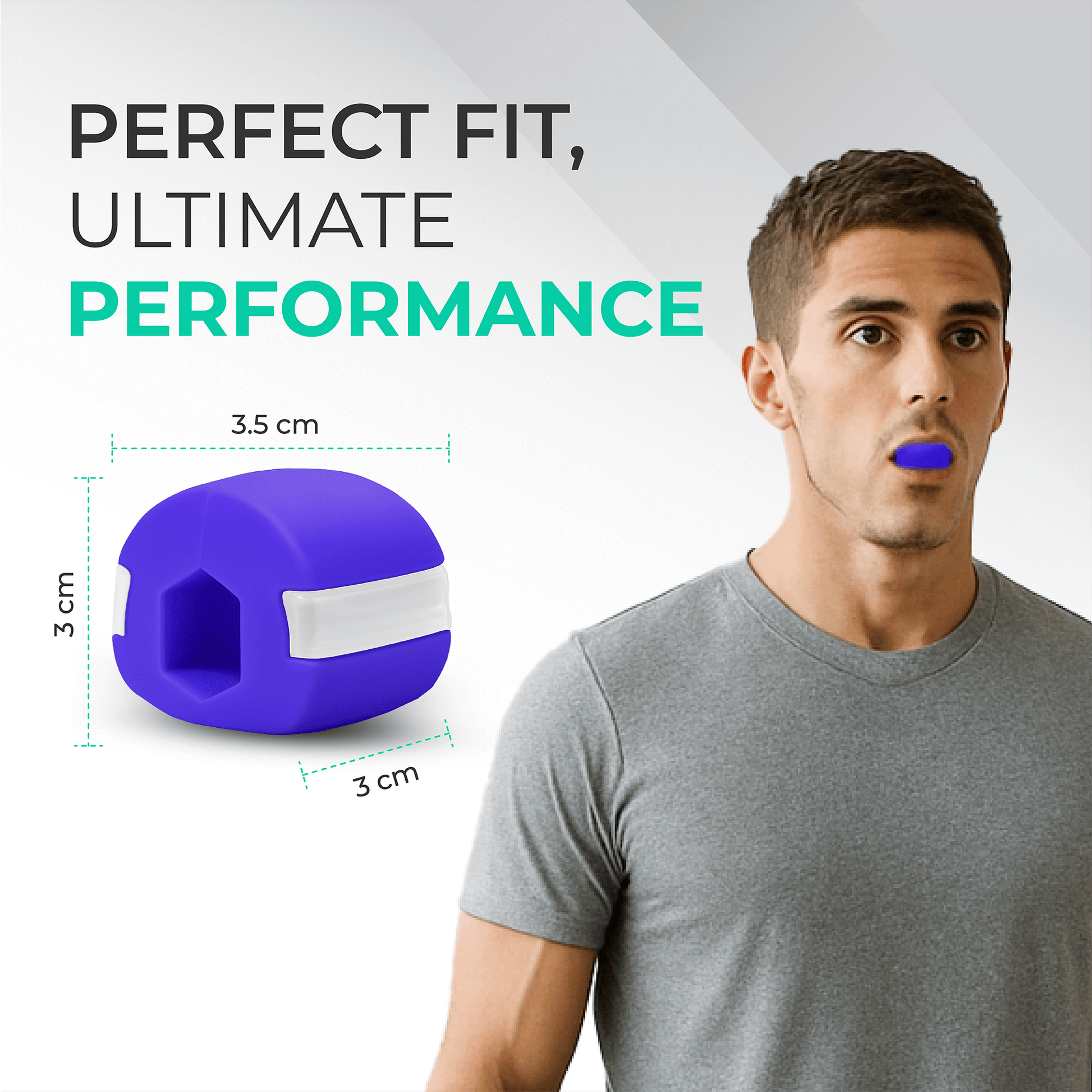 PERFECT FIT,
ULTIMATE
PERFORMANCE

3.5 cm

3 cm

3 cm