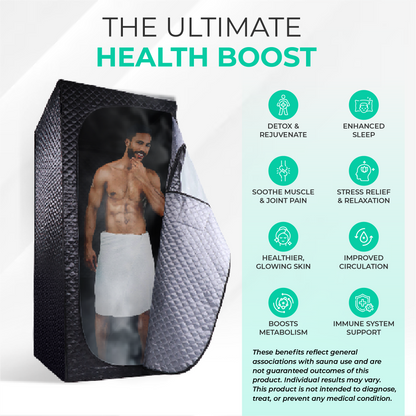 THE ULTIMATE
HEALTH BOOST

DETOX & REJUVENATE

ENHANCED SLEEP

SOOTHE MUSCLE & JOINT PAIN

STRESS RELIEF & RELAXATION

HEALTHIER, GLOWING SKIN

IMPROVED CIRCULATION

BOOSTS METABOLISM

IMMUNE SYSTEM SUPPORT

These benefits reflect general associations with sauna use and are not guaranteed outcomes of this product. Individual results may vary. This product is not intended to diagnose, treat, or prevent any medical condition.