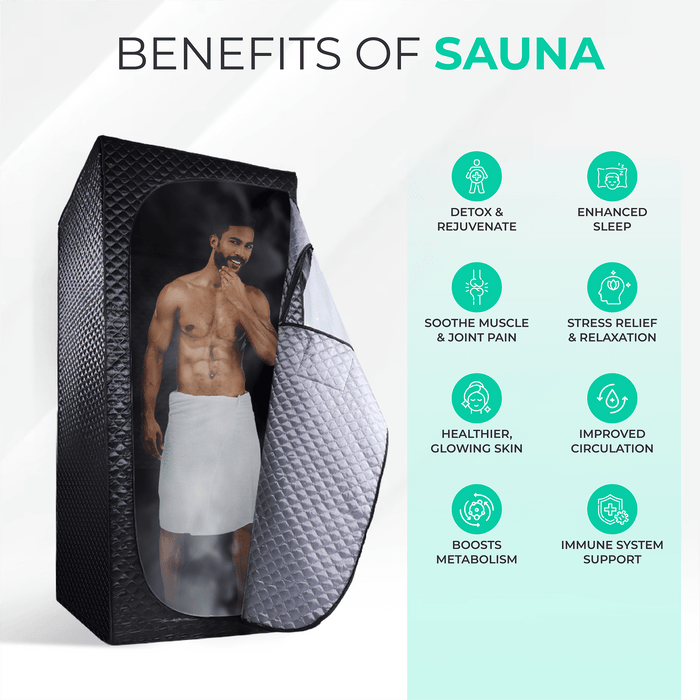 BENEFITS OF SAUNA

DETOX & REJUVENATE

ENHANCED SLEEP

SOOTHE MUSCLE & JOINT PAIN

STRESS RELIEF & RELAXATION

HEALTHIER, GLOWING SKIN

IMPROVED CIRCULATION

BOOSTS METABOLISM

IMMUNE SYSTEM SUPPORT