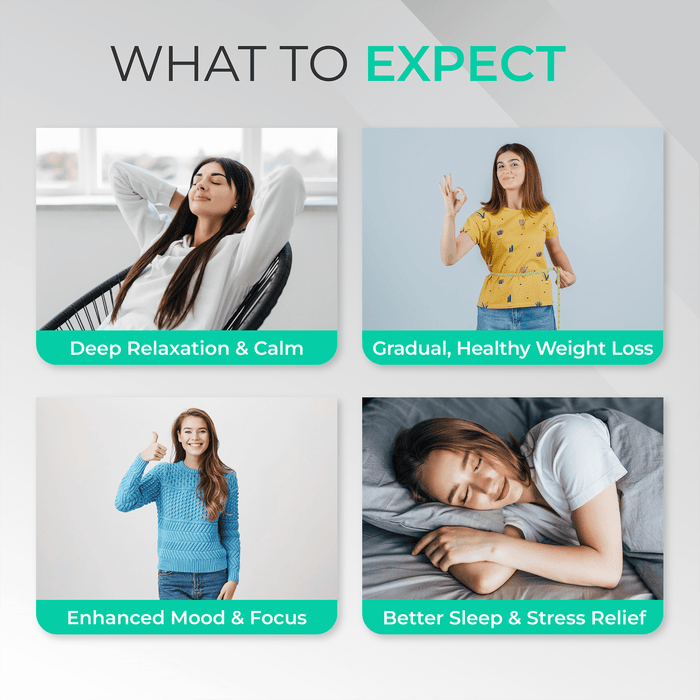 WHAT TO EXPECT

Deep Relaxation & Calm

Gradual, Healthy Weight Loss

Enhanced Mood & Focus

Better Sleep & Stress Relief