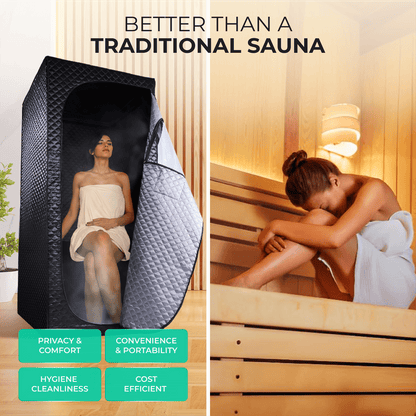 BETTER THAN A
TRADITIONAL SAUNA

PRIVACY & COMFORT

CONVENIENCE & PORTABILITY

HYGIENE CLEANLINESS

COST EFFICIENT