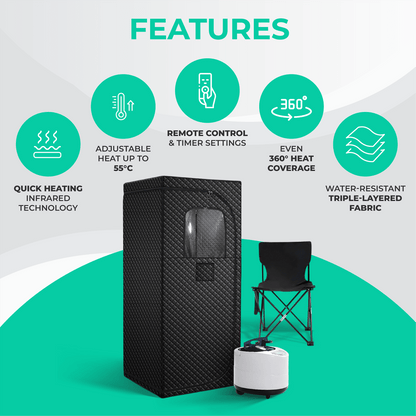 FEATURES

QUICK HEATING
INFRARED
TECHNOLOGY

ADJUSTABLE
HEAT UP TO
55°C

REMOTE CONTROL
& TIMER SETTINGS

360°

EVEN
360° HEAT
COVERAGE

WATER-RESISTANT
TRIPLE-LAYERED
FABRIC