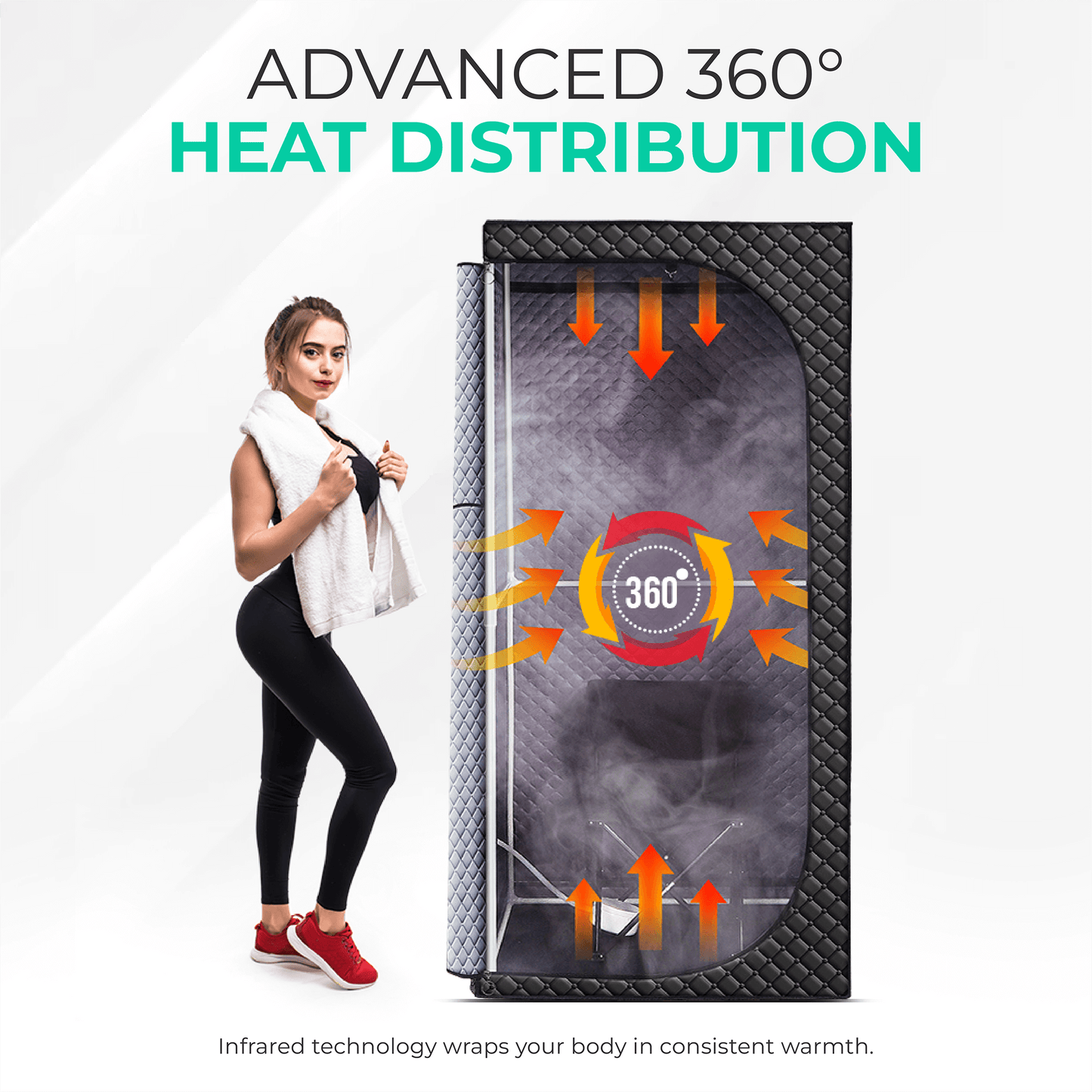 ADVANCED 360°
HEAT DISTRIBUTION

360°

Infrared technology wraps your body in consistent warmth.