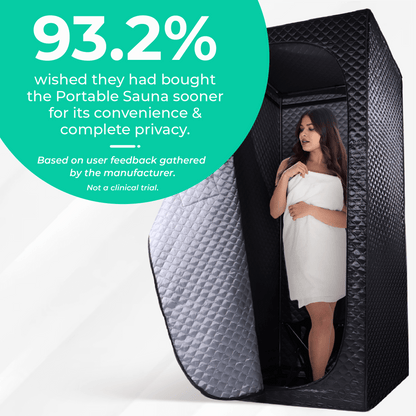 93.2%

wished they had bought the Portable Sauna sooner for its convenience & complete privacy.

Based on user feedback gathered by the manufacturer.

Not a clinical trial.