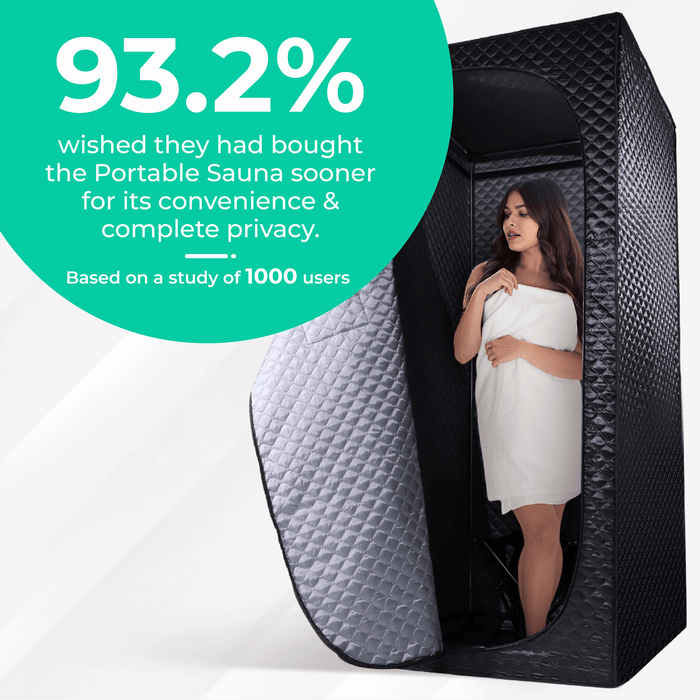 93.2%

wished they had bought the Portable Sauna sooner for its convenience & complete privacy.

Based on a study of 1000 users