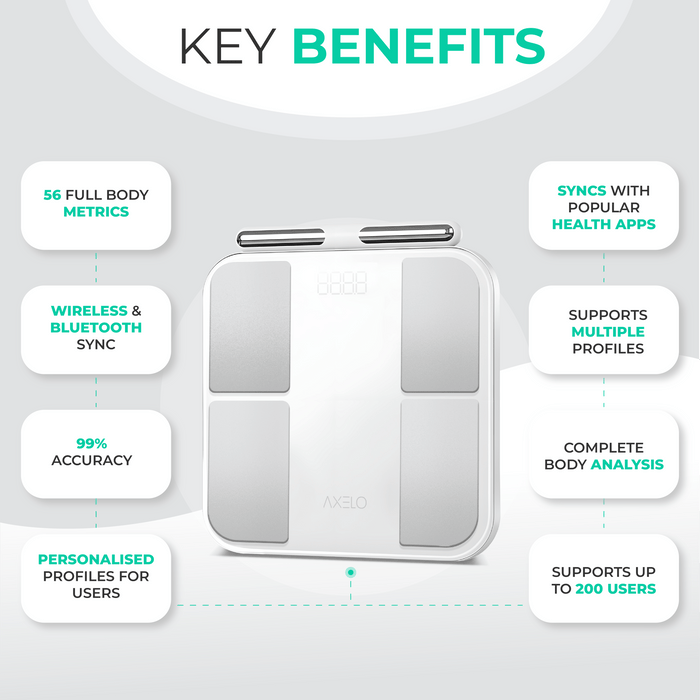 KEY BENEFITS

56 FULL BODY METRICS

WIRELESS & BLUETOOTH SYNC

99% ACCURACY

PERSONALISED PROFILES FOR USERS

8888

AXELO

SYNCS WITH POPULAR HEALTH APPS

SUPPORTS MULTIPLE PROFILES

COMPLETE BODY ANALYSIS

SUPPORTS UP TO 200 USERS