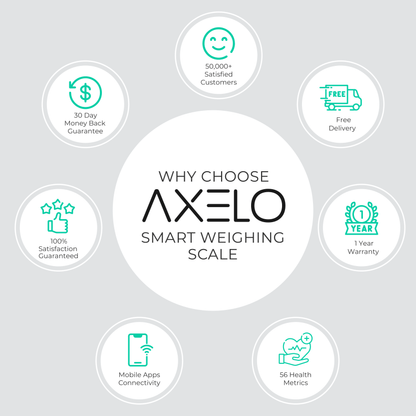 50,000+
Satisfied
Customers

30 Day
Money Back
Guarantee

FREE

Free
Delivery

WHY CHOOSE

AXELO

SMART WEIGHING
SCALE

100%
Satisfaction
Guaranteed

1
YEAR

1 Year
Warranty

Mobile Apps
Connectivity

56 Health
Metrics