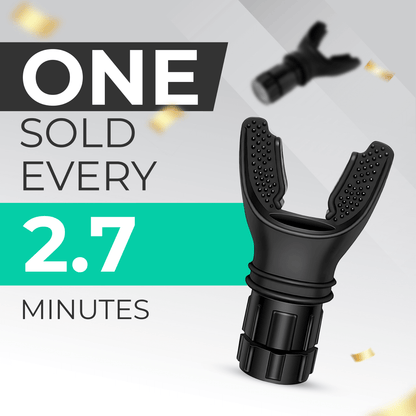 ONE
SOLD
EVERY
2.7
MINUTES