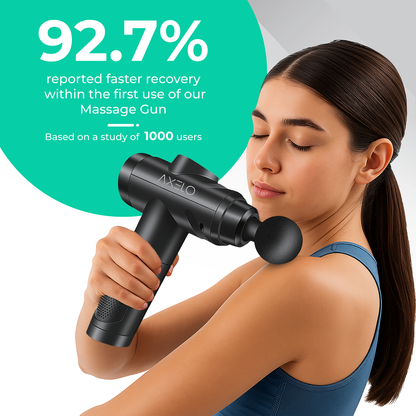 92.7%

reported faster recovery within the first use of our Massage Gun

Based on a study of 1000 users

AXELO